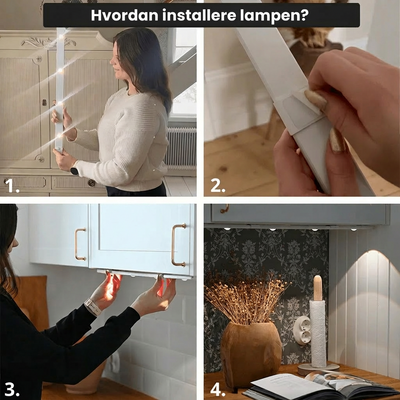 Hvordan installere lampen?

1.

2.

3.

4.